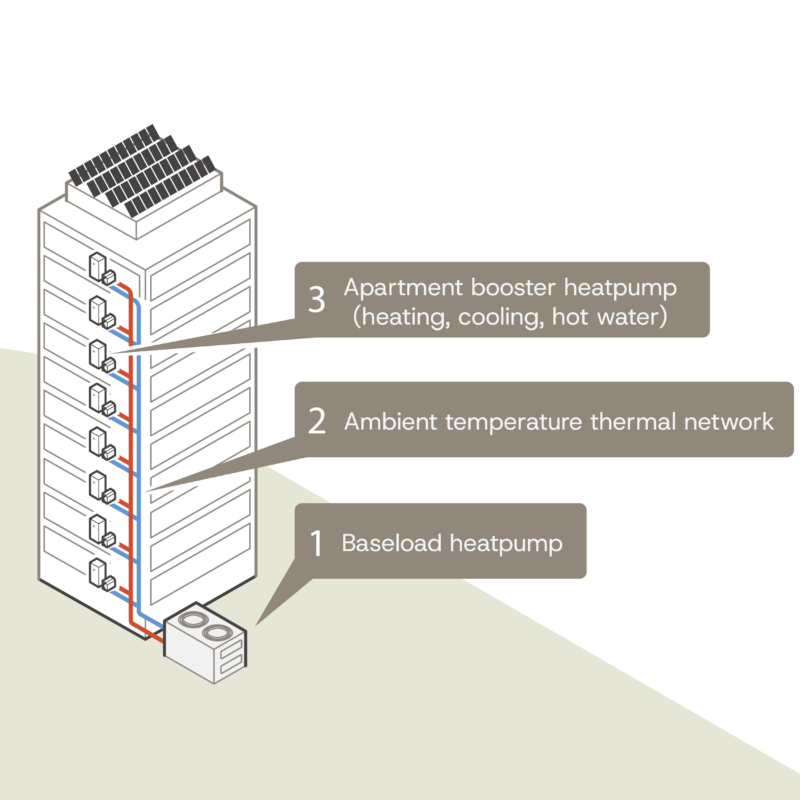 3 Apartment booster heatpump (heating, cooling, hot water)

2 Ambient temperature thermal network

1 Baseload heatpump